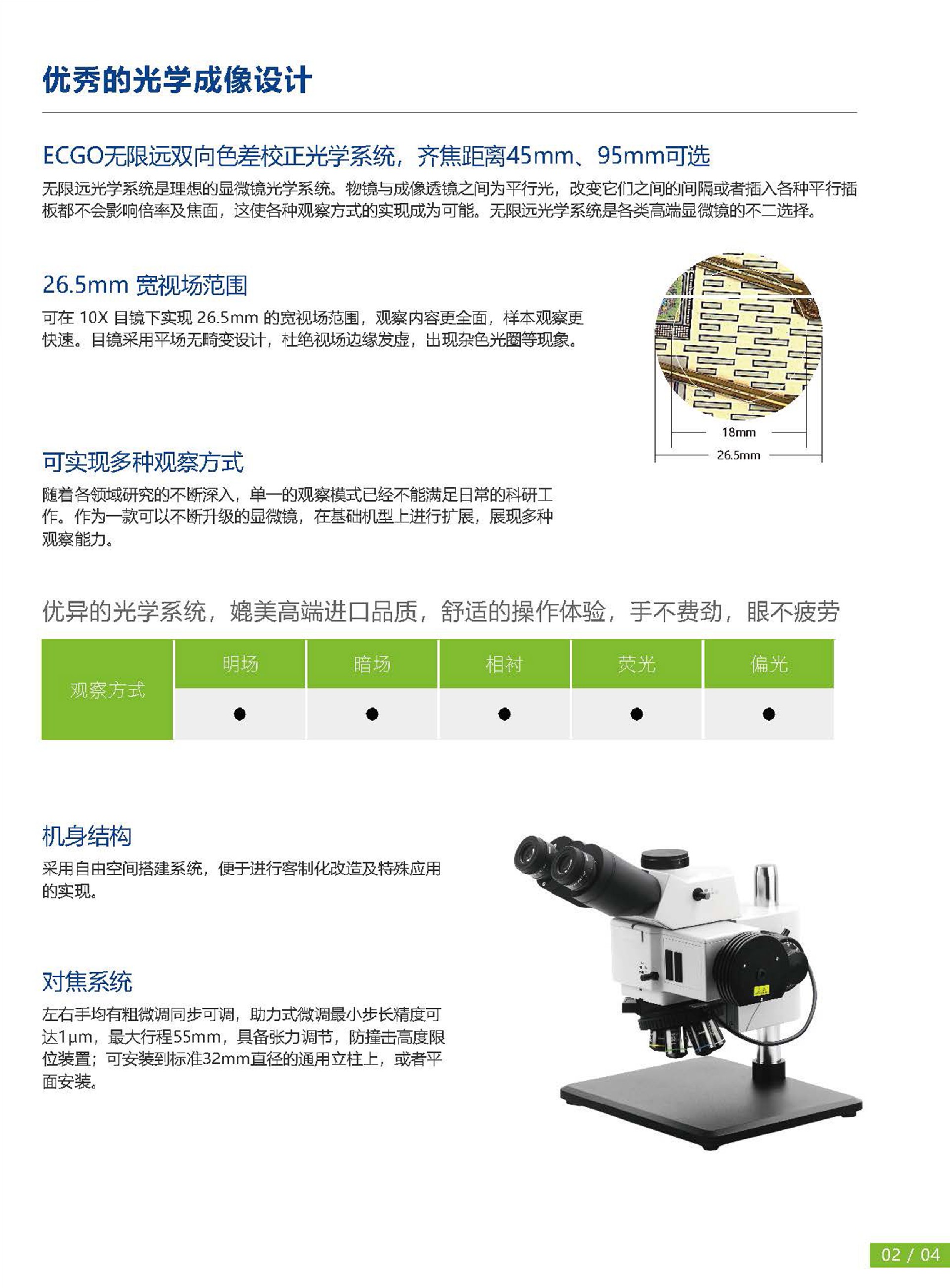 优秀的光学成像设计

ECGO无限远双向色差校正光学系统，齐焦距离45mm、95mm可选

无限远光学系统是理想的显微镜光学系统。物镜与成像透镜之间为平行光，改变它们之间的间隔或者插入各种平行插板都不会影响倍率及焦面，这使各种观察方式的实现成为可能。无限远光学系统是各类高端显微镜的不二选择。

26.5mm 宽视场范围

可在 10X 目镜下实现 26.5mm 的宽视场范围，观察内容更全面，样本观察更快速。目镜采用平场无畸变设计，杜绝视场边缘发虚，出现杂色光圈等现象。

18mm
26.5mm

可实现多种观察方式

随着各领域研究的不断深入，单一的观察模式已经不能满足日常的科研工作。作为一款可以不断升级的显微镜，在基础机型上进行扩展，展现多种观察能力。

优异的光学系统，媲美高端进口品质，舒适的操作体验，手不费劲，眼不疲劳

| 观察方式 | 明场 | 暗场 | 相衬 | 荧光 | 偏光 |
|---|---|---|---|---|---|
| | ● | ● | ● | ● | ● |

机身结构

采用自由空间搭建系统，便于进行客制化改造及特殊应用的实现。

对焦系统

左右手均有粗微调同步可调，助力式微调最小步长精度可达1μm，最大行程55mm，具备张力调节，防撞击高度限位装置；可安装到标准32mm直径的通用立柱上，或者平面安装。

02 / 04