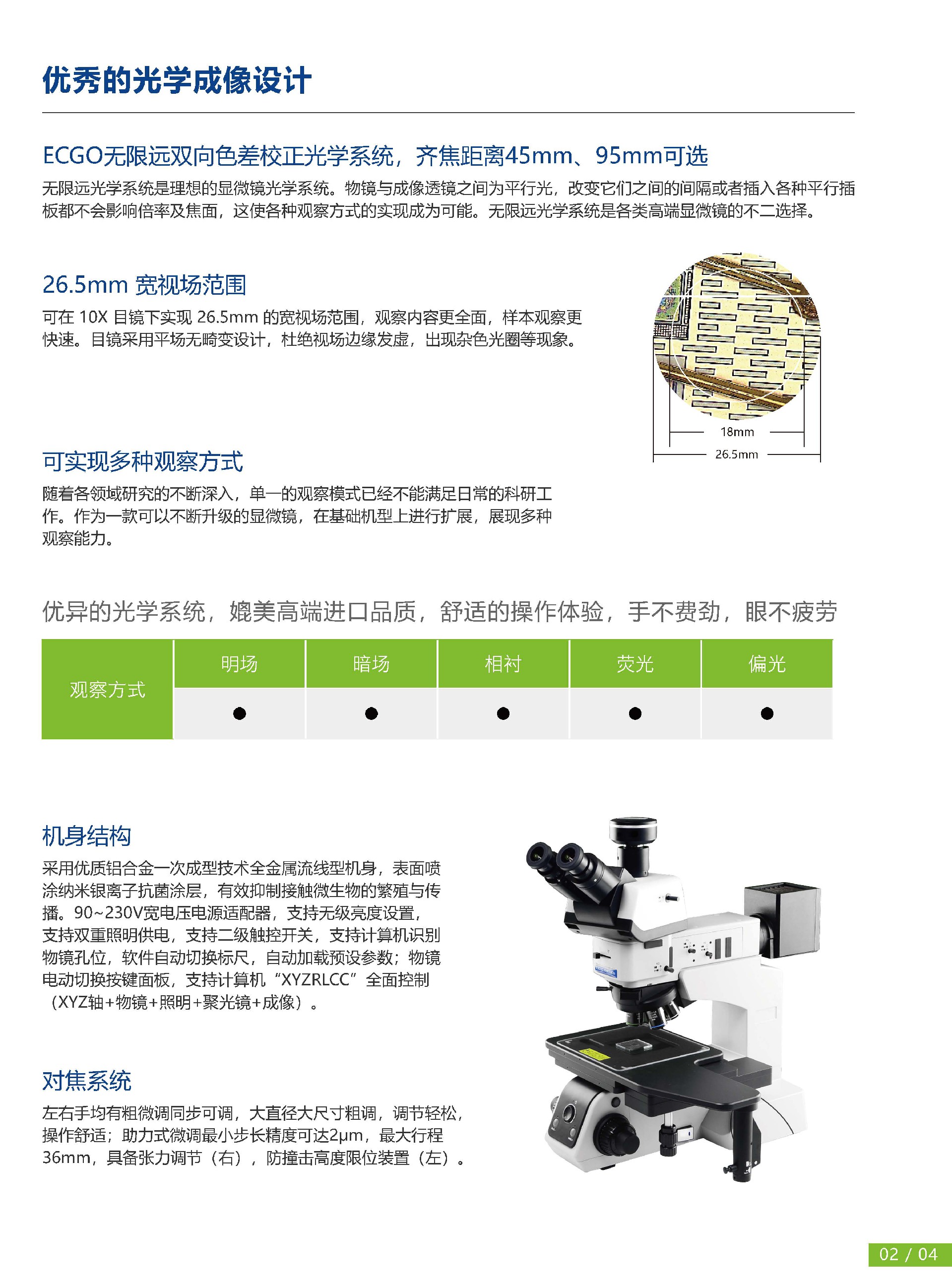 优秀的光学成像设计

ECGO无限远双向色差校正光学系统，齐焦距离45mm、95mm可选

无限远光学系统是理想的显微镜光学系统。物镜与成像透镜之间为平行光，改变它们之间的间隔或者插入各种平行插板都不会影响倍率及焦面，这使各种观察方式的实现成为可能。无限远光学系统是各类高端显微镜的不二选择。

26.5mm 宽视场范围

可在 10X 目镜下实现 26.5mm 的宽视场范围，观察内容更全面，样本观察更快速。目镜采用平场无畸变设计，杜绝视场边缘发虚，出现杂色光圈等现象。

18mm
26.5mm

可实现多种观察方式

随着各领域研究的不断深入，单一的观察模式已经不能满足日常的科研工作。作为一款可以不断升级的显微镜，在基础机型上进行扩展，展现多种观察能力。

优异的光学系统，媲美高端进口品质，舒适的操作体验，手不费劲，眼不疲劳

| 观察方式 | 明场 | 暗场 | 相衬 | 荧光 | 偏光 |
|---|---|---|---|---|---|
| | ● | ● | ● | ● | ● |

机身结构

采用优质铝合金一次成型技术全金属流线型机身，表面喷涂纳米银离子抗菌涂层，有效抑制接触微生物的繁殖与传播。90~230V宽电压电源适配器，支持无级亮度设置，支持双重照明供电，支持二级触控开关，支持计算机识别物镜孔位，软件自动切换标尺，自动加载预设参数；物镜电动切换按键面板，支持计算机“XYZRLCC”全面控制（XYZ轴+物镜+照明+聚光镜+成像）。

对焦系统

左右手均有粗微调同步可调，大直径大尺寸粗调，调节轻松，操作舒适；助力式微调最小步长精度可达2μm，最大行程36mm，具备张力调节（右），防撞击高度限位装置（左）。

02 / 04