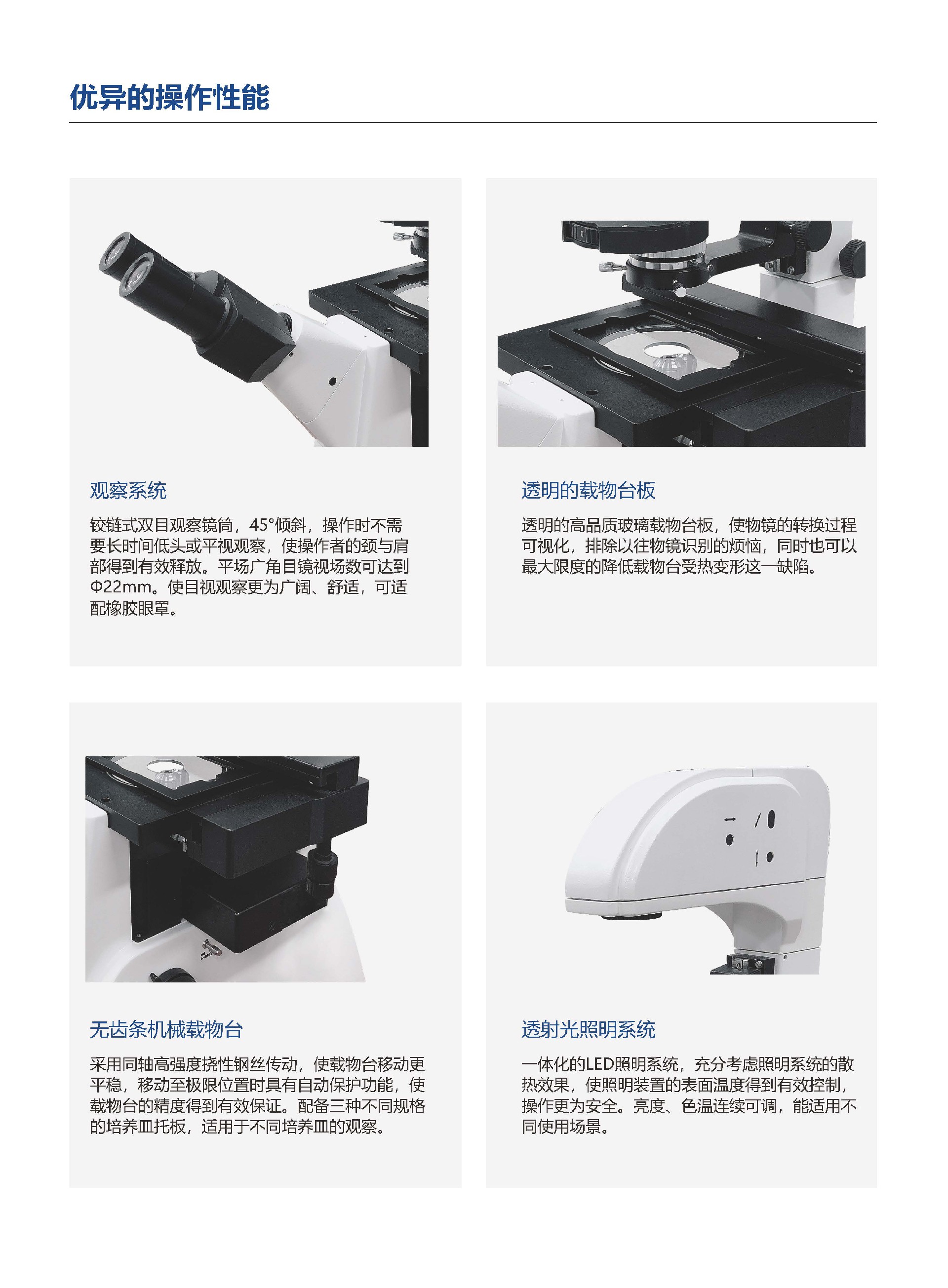 优异的操作性能

观察系统

铰链式双目观察镜筒，45°倾斜，操作时不需要长时间低头或平视观察，使操作者的颈与肩部得到有效释放。平场广角目镜视场数可达到Φ22mm。使目视观察更为广阔、舒适，可适配橡胶眼罩。

透明的载物台板

透明的高品质玻璃载物台板，使物镜的转换过程可视化，排除以往物镜识别的烦恼，同时也可以最大限度的降低载物台受热变形这一缺陷。

无齿条机械载物台

采用同轴高强度挠性钢丝传动，使载物台移动更平稳，移动至极限位置时具有自动保护功能，使载物台的精度得到有效保证。配备三种不同规格的培养皿托板，适用于不同培养皿的观察。

透射光照明系统

一体化的LED照明系统，充分考虑照明系统的散热效果，使照明装置的表面温度得到有效控制，操作更为安全。亮度、色温连续可调，能适用不同使用场景。