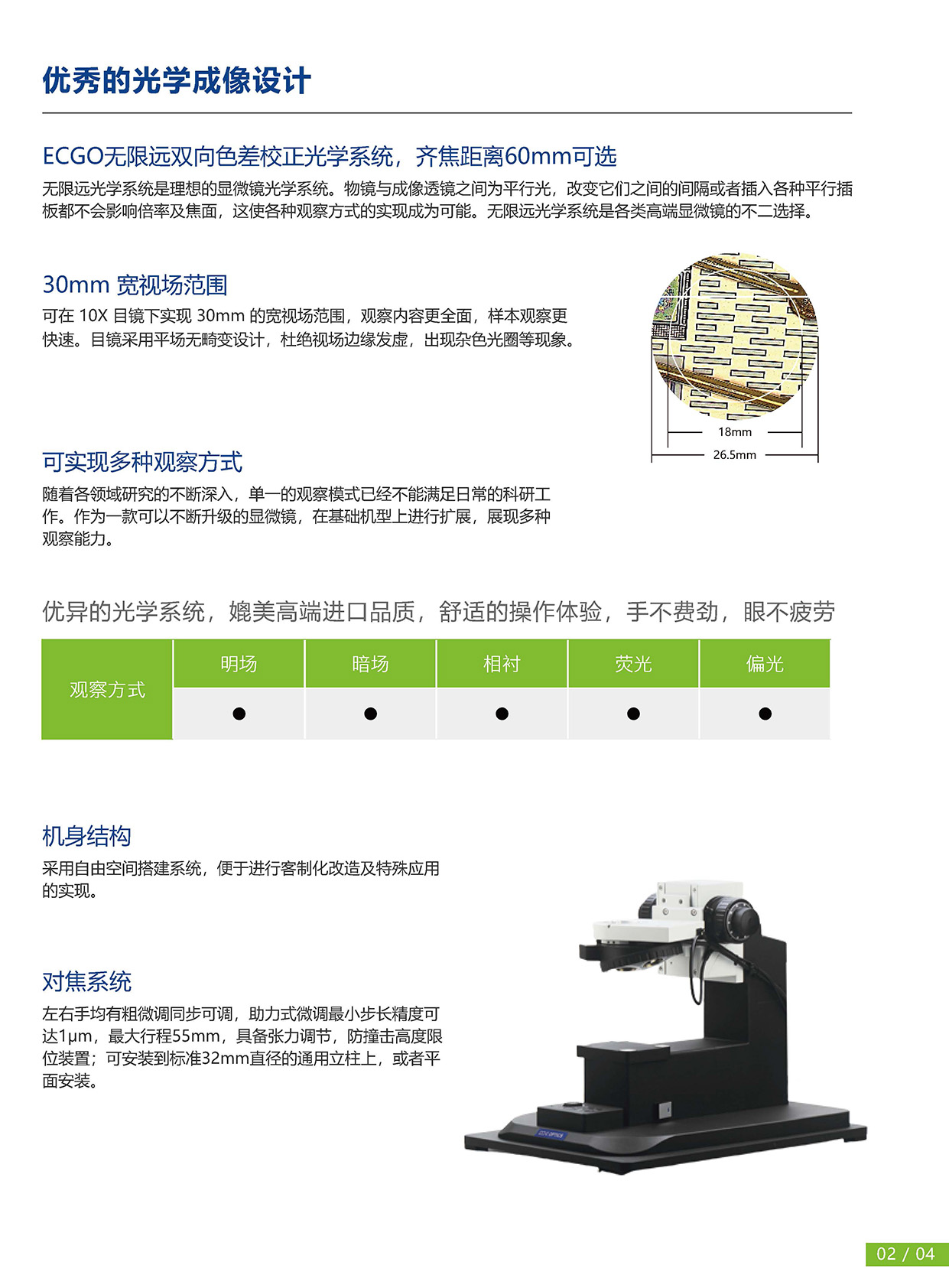 优秀的光学成像设计

ECGO无限远双向色差校正光学系统，齐焦距离60mm可选

无限远光学系统是理想的显微镜光学系统。物镜与成像透镜之间为平行光，改变它们之间的间隔或者插入各种平行插板都不会影响倍率及焦面，这使各种观察方式的实现成为可能。无限远光学系统是各类高端显微镜的不二选择。

30mm 宽视场范围

可在 10X 目镜下实现 30mm 的宽视场范围，观察内容更全面，样本观察更快速。目镜采用平场无畸变设计，杜绝视场边缘发虚，出现杂色光圈等现象。

18mm
26.5mm

可实现多种观察方式

随着各领域研究的不断深入，单一的观察模式已经不能满足日常的科研工作。作为一款可以不断升级的显微镜，在基础机型上进行扩展，展现多种观察能力。

优异的光学系统，媲美高端进口品质，舒适的操作体验，手不费劲，眼不疲劳

| 观察方式 | 明场 | 暗场 | 相衬 | 荧光 | 偏光 |
|---|---|---|---|---|---|
| | ● | ● | ● | ● | ● |

机身结构

采用自由空间搭建系统，便于进行客制化改造及特殊应用的实现。

对焦系统

左右手均有粗微调同步可调，助力式微调最小步长精度可达1μm，最大行程55mm，具备张力调节，防撞击高度限位装置；可安装到标准32mm直径的通用立柱上，或者平面安装。

02 / 04