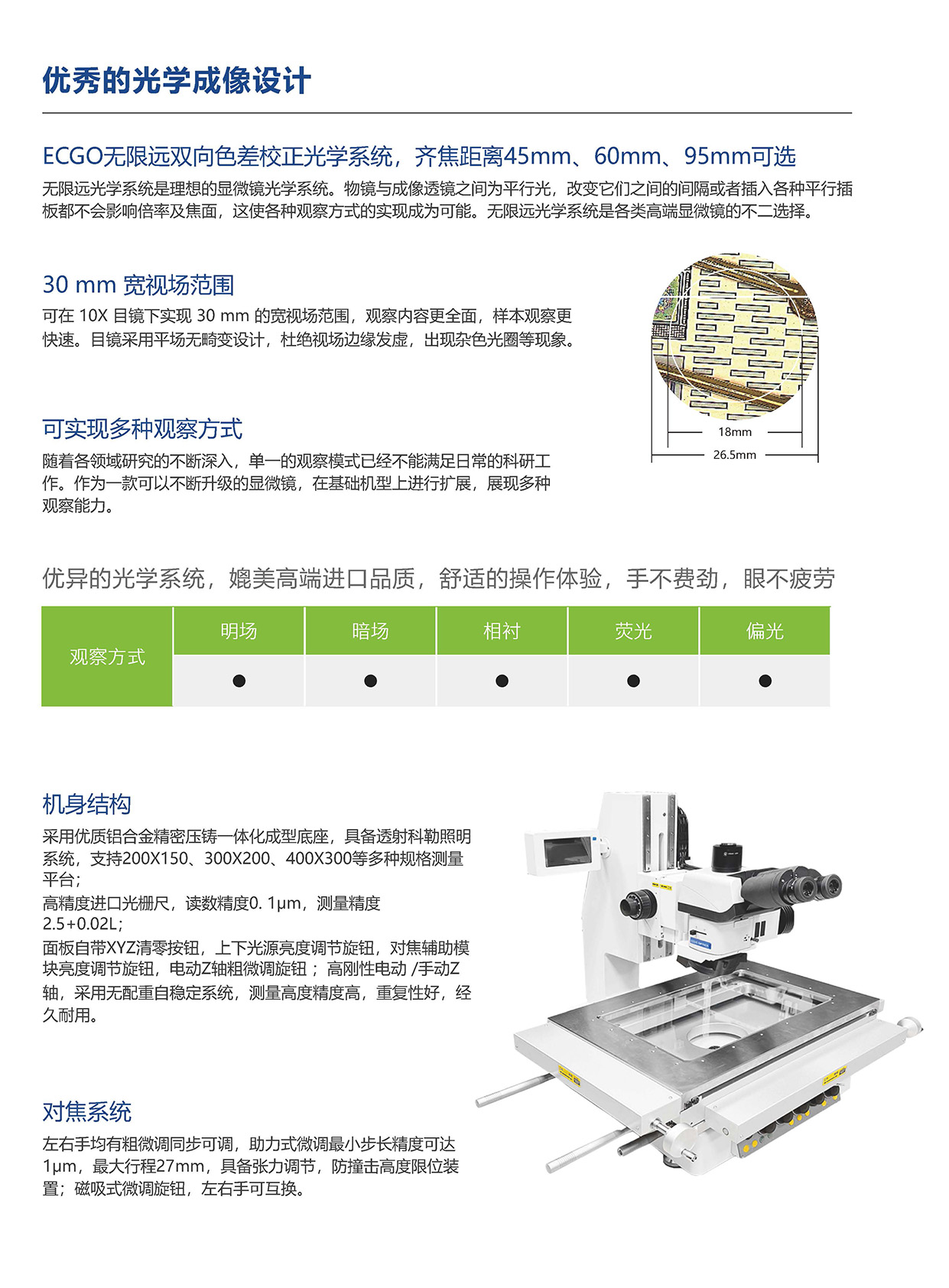 优秀的光学成像设计

ECGO无限远双向色差校正光学系统，齐焦距离45mm、60mm、95mm可选

无限远光学系统是理想的显微镜光学系统。物镜与成像透镜之间为平行光，改变它们之间的间隔或者插入各种平行插板都不会影响倍率及焦面，这使各种观察方式的实现成为可能。无限远光学系统是各类高端显微镜的不二选择。

30 mm 宽视场范围

可在 10X 目镜下实现 30 mm 的宽视场范围，观察内容更全面，样本观察更快速。目镜采用平场无畸变设计，杜绝视场边缘发虚，出现杂色光圈等现象。

18mm
26.5mm

可实现多种观察方式

随着各领域研究的不断深入，单一的观察模式已经不能满足日常的科研工作。作为一款可以不断升级的显微镜，在基础机型上进行扩展，展现多种观察能力。

优异的光学系统，媲美高端进口品质，舒适的操作体验，手不费劲，眼不疲劳

| 观察方式 | 明场 | 暗场 | 相衬 | 荧光 | 偏光 |
|---|---|---|---|---|---|
| | ● | ● | ● | ● | ● |

机身结构

采用优质铝合金精密压铸一体化成型底座，具备透射科勒照明系统，支持200X150、300X200、400X300等多种规格测量平台；
高精度进口光栅尺，读数精度0. 1μm，测量精度2.5+0.02L；
面板自带XYZ清零按钮，上下光源亮度调节旋钮，对焦辅助模块亮度调节旋钮，电动Z轴粗微调旋钮；高刚性电动 /手动Z轴，采用无配重自稳定系统，测量高度精度高，重复性好，经久耐用。

对焦系统

左右手均有粗微调同步可调，助力式微调最小步长精度可达1μm，最大行程27mm，具备张力调节，防撞击高度限位装置；磁吸式微调旋钮，左右手可互换。